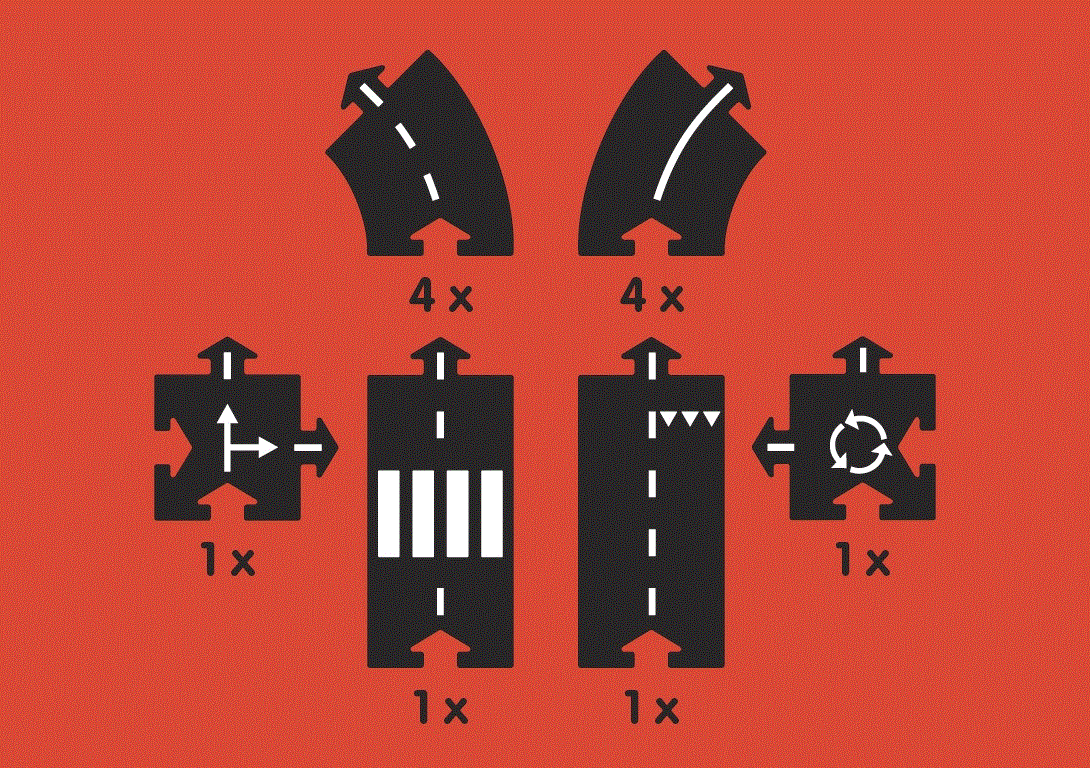 4 x

4 x

1 x

1 x

1 x

1 x