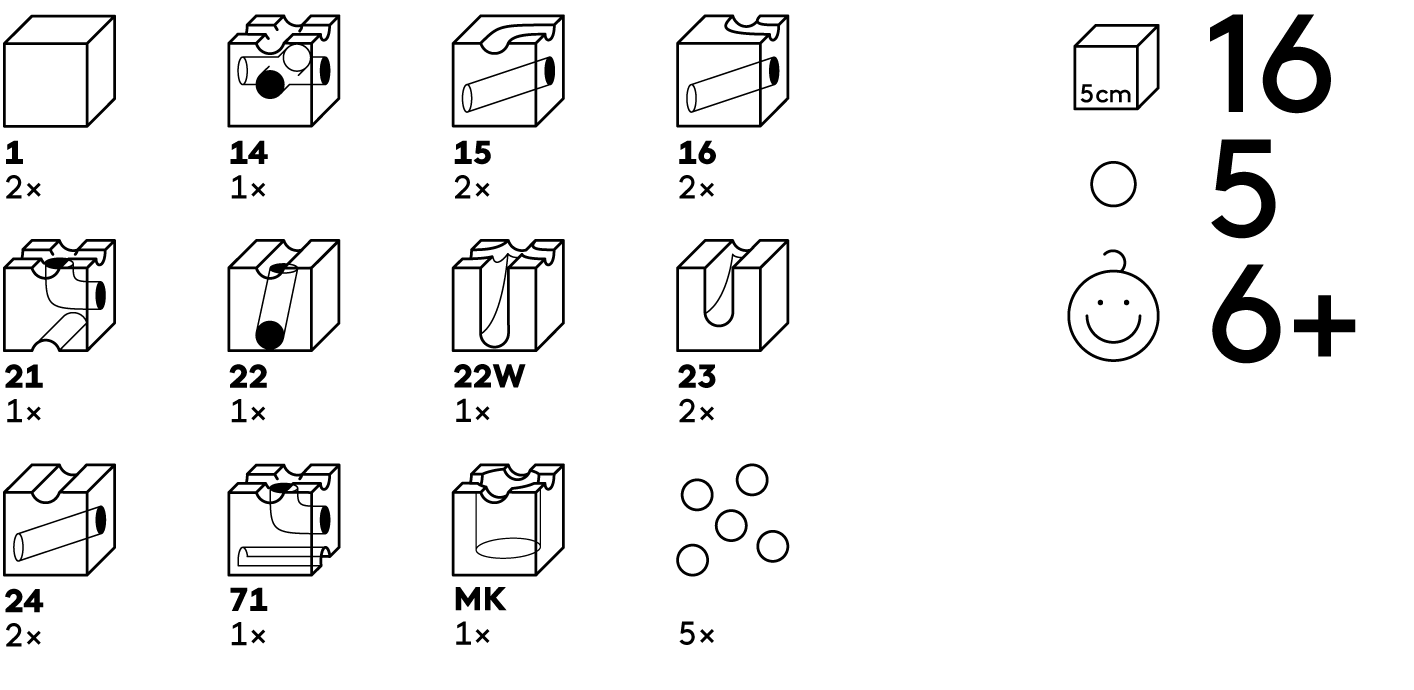 1
2×

14
1×

15
2×

16
2×

21
1×

22
1×

22W
1×

23
2×

24
2×

71
1×

MK
1×

5×

5cm 16

5

6+