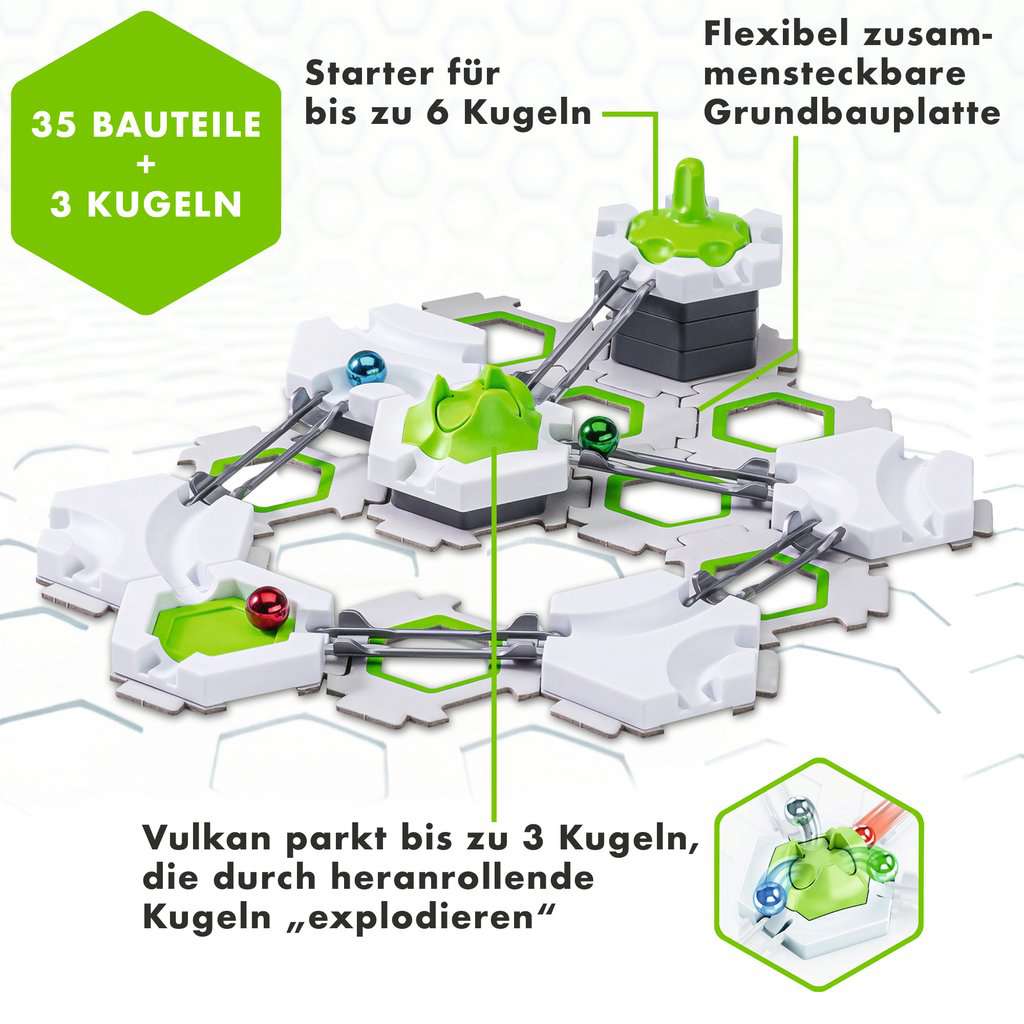 35 BAUTEILE
+
3 KUGELN

Starter für bis zu 6 Kugeln

Flexibel zusammensteckbare Grundbauplatte

Vulkan parkt bis zu 3 Kugeln, die durch heranrollende Kugeln „explodieren“